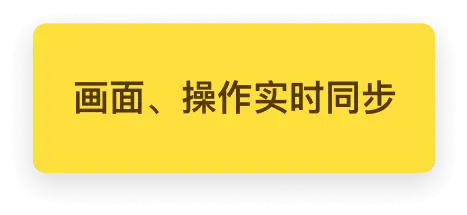 画面、操作实时同步